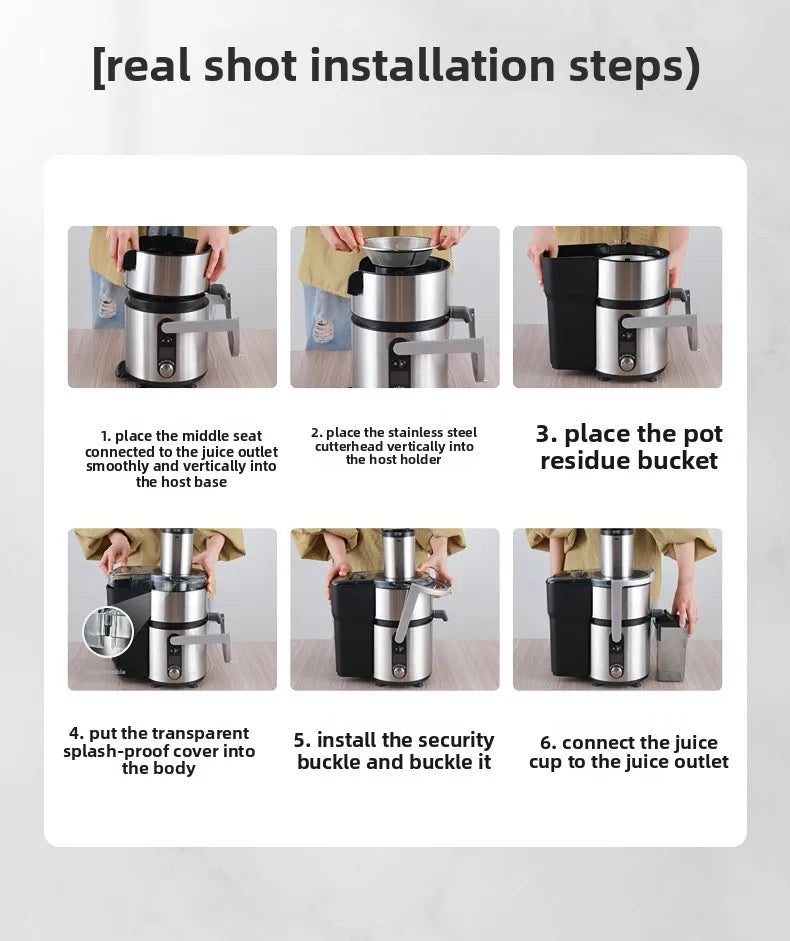 [real shot installation steps)

1. place the middle seat connected to the juice outlet smoothly and vertically into the host base

2. place the stainless steel cutterhead vertically into the host holder

3. place the pot residue bucket

4. put the transparent splash-proof cover into the body

5. install the security buckle and buckle it

6. connect the juice cup to the juice outlet